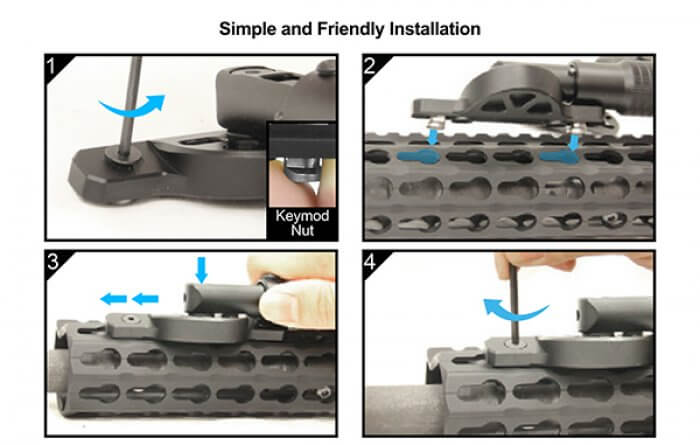 Simple and Friendly Installation

1

Keymod Nut

2

3

4