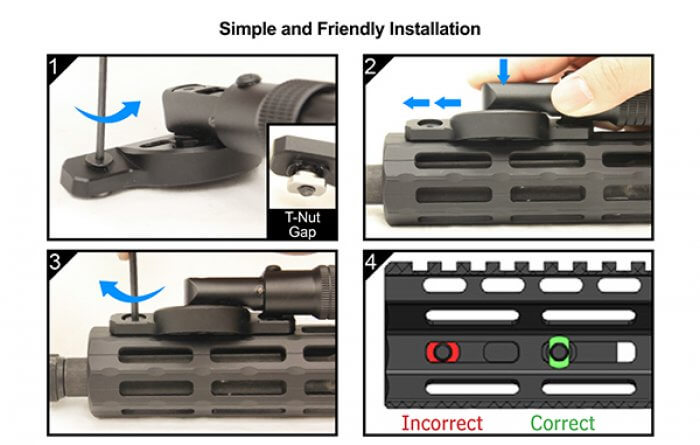 Simple and Friendly Installation

1

T-Nut Gap

2

3

4

Incorrect

Correct